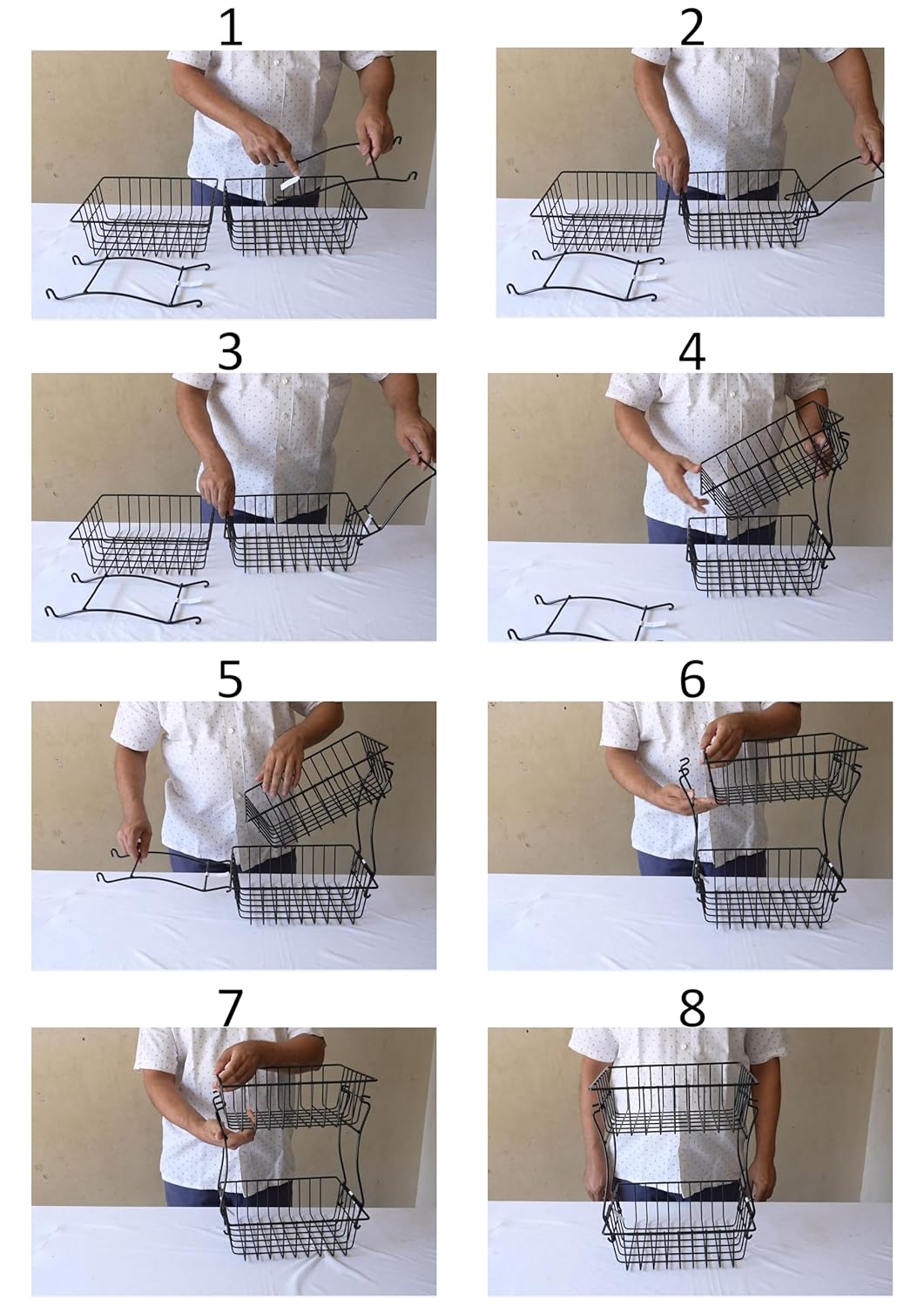 1

2

3

4

5

6

7

8