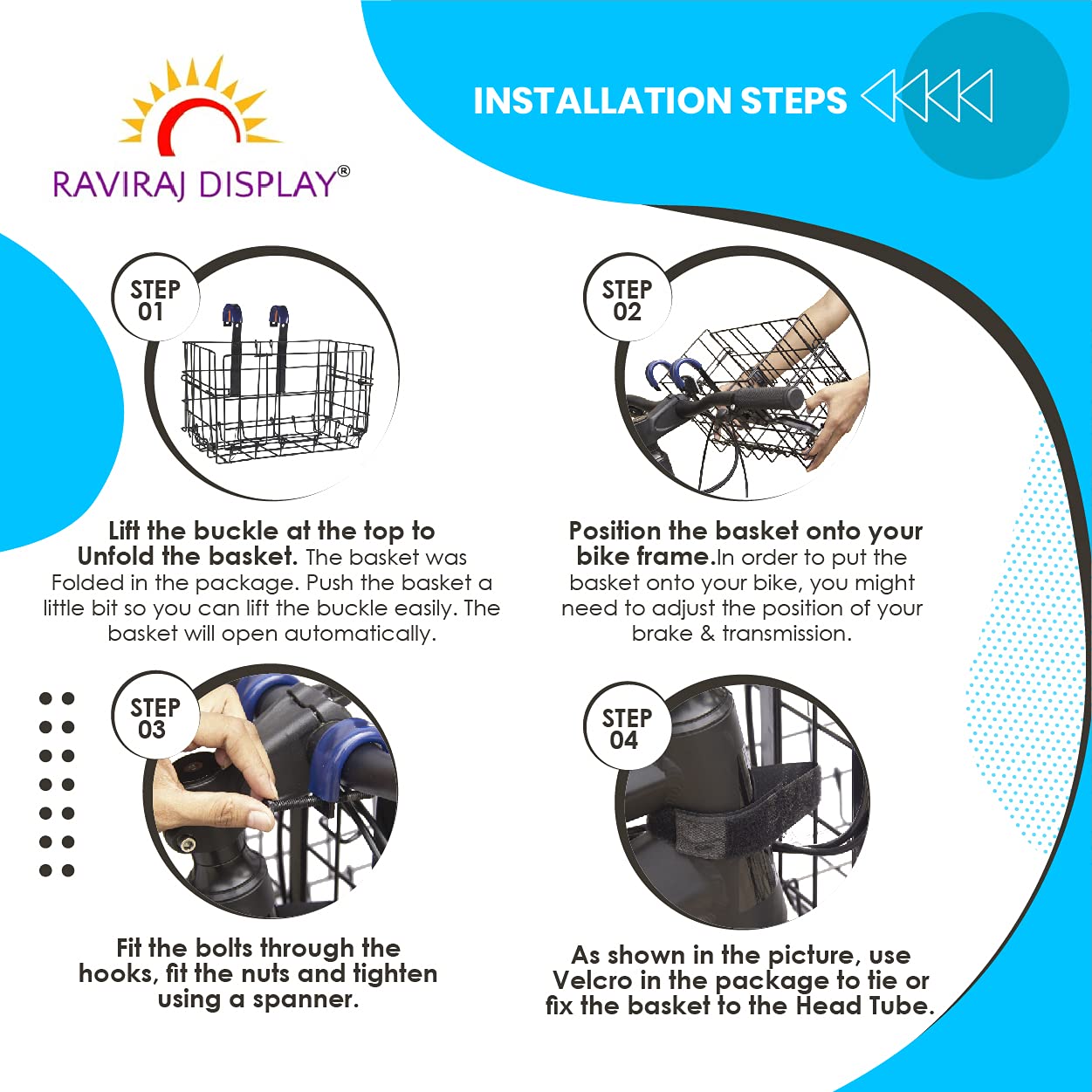 RAVIRAJ DISPLAY®

INSTALLATION STEPS

STEP 01

Lift the buckle at the top to Unfold the basket. The basket was Folded in the package. Push the basket a little bit so you can lift the buckle easily. The basket will open automatically.

STEP 02

Position the basket onto your bike frame.In order to put the basket onto your bike, you might need to adjust the position of your brake & transmission.

STEP 03

Fit the bolts through the hooks, fit the nuts and tighten using a spanner.

STEP 04

As shown in the picture, use Velcro in the package to tie or fix the basket to the Head Tube.